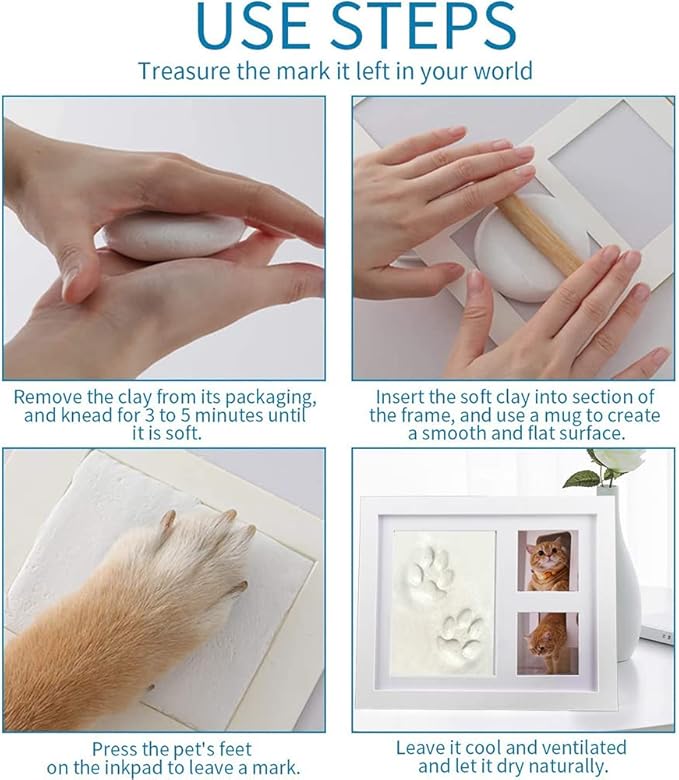 USE STEPS

Treasure the mark it left in your world

Remove the clay from its packaging, and knead for 3 to 5 minutes until it is soft.

Insert the soft clay into section of the frame, and use a mug to create a smooth and flat surface.

Press the pet's feet on the inkpad to leave a mark.

Leave it cool and ventilated and let it dry naturally.